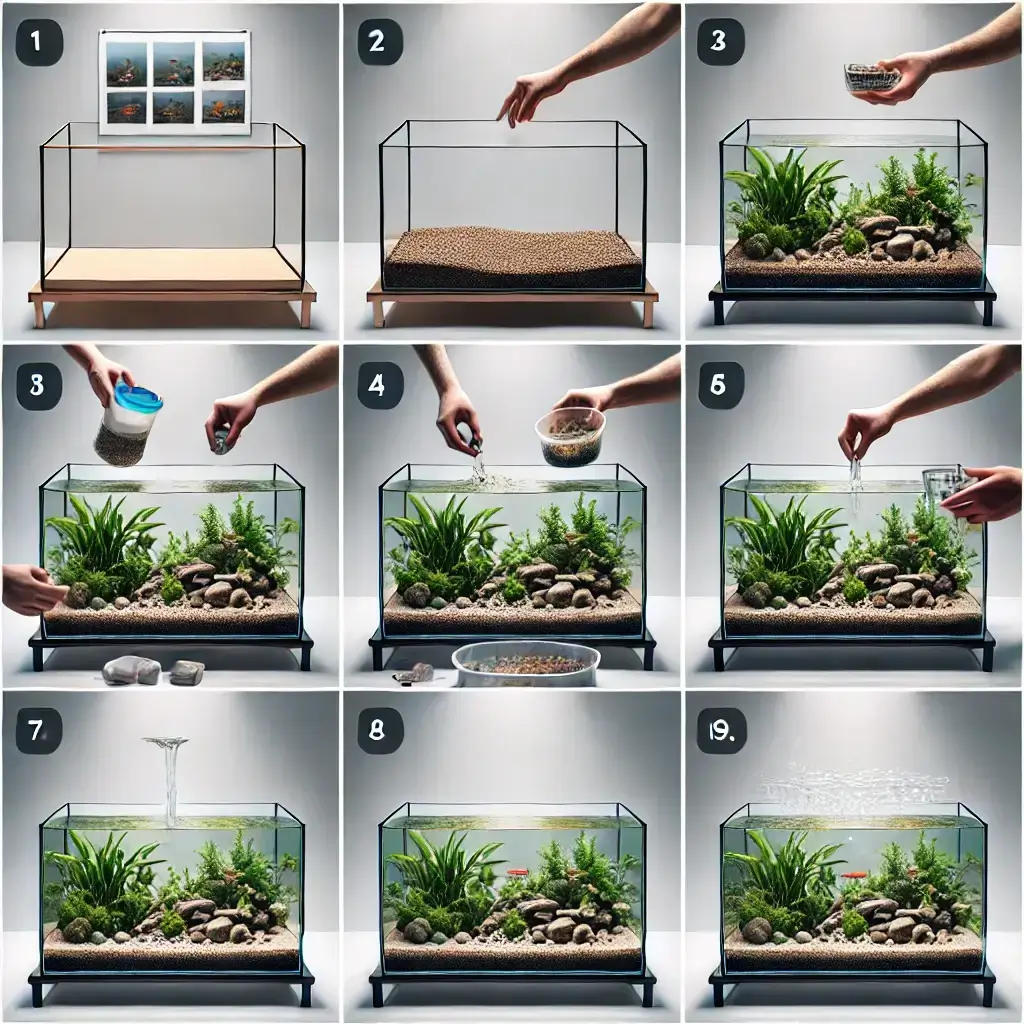 1

2

3

3

4

6

7

8

19.